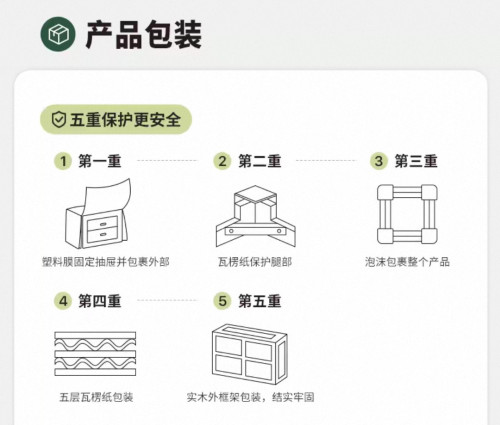 产品包装

五重保护更安全

1 第一重

塑料膜固定抽屉并包裹外部

2 第二重

瓦楞纸保护腿部

3 第三重

泡沫包裹整个产品

4 第四重

五层瓦楞纸包装

5 第五重

实木外框架包装，结实牢固