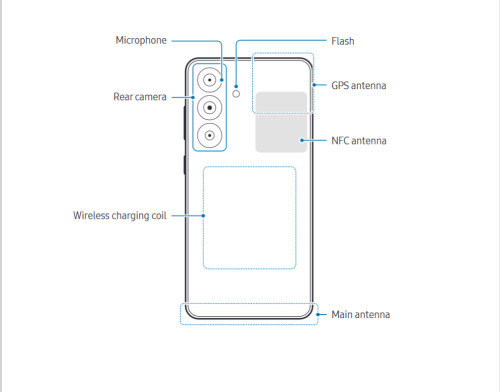 Microphone
Flash
GPS antenna
Rear camera
NFC antenna
Wireless charging coil
Main antenna