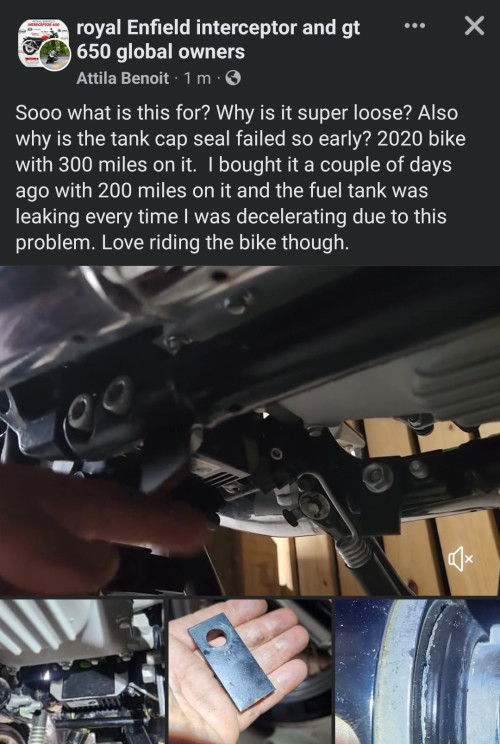 royal Enfield interceptor and gt 650 global owners
Attila Benoit · 1 m ·

Sooo what is this for? Why is it super loose? Also why is the tank cap seal failed so early? 2020 bike with 300 miles on it. I bought it a couple of days ago with 200 miles on it and the fuel tank was leaking every time I was decelerating due to this problem. Love riding the bike though.