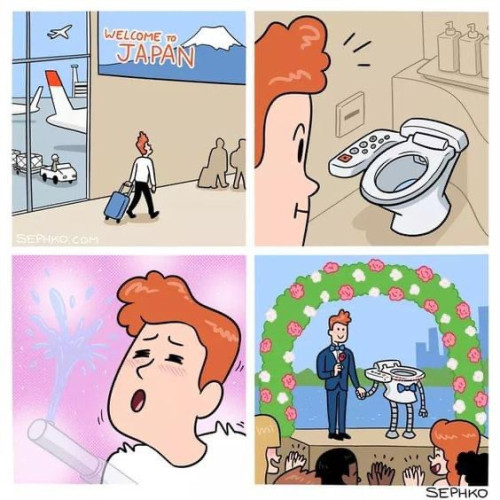 WELCOME TO JAPAN

SEPHKO.COM

SEPHKO