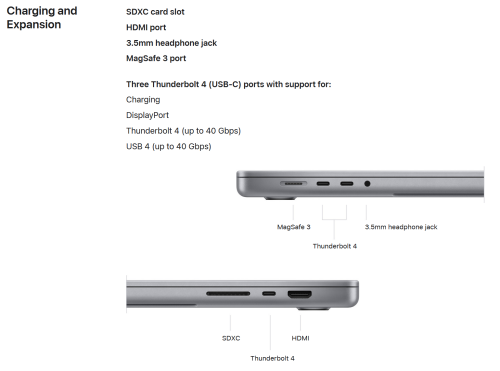 Charging and Expansion

SDXC card slot

HDMI port

3.5mm headphone jack

MagSafe 3 port

Three Thunderbolt 4 (USB-C) ports with support for:

Charging

DisplayPort

Thunderbolt 4 (up to 40 Gbps)

USB 4 (up to 40 Gbps)

MagSafe 3

Thunderbolt 4

3.5mm headphone jack

SDXC

Thunderbolt 4

HDMI