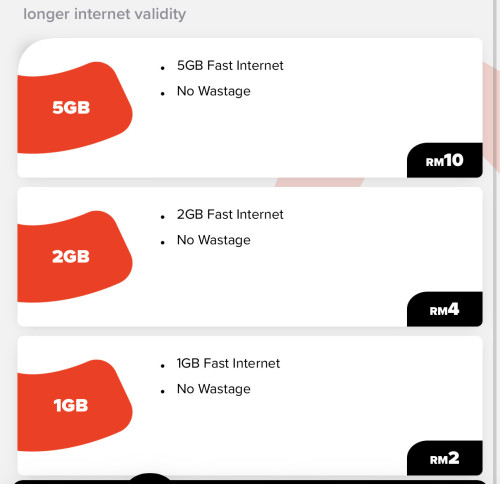 longer internet validity

5GB

- 5GB Fast Internet
- No Wastage

RM10

2GB

- 2GB Fast Internet
- No Wastage

RM4

1GB

- 1GB Fast Internet
- No Wastage

RM2