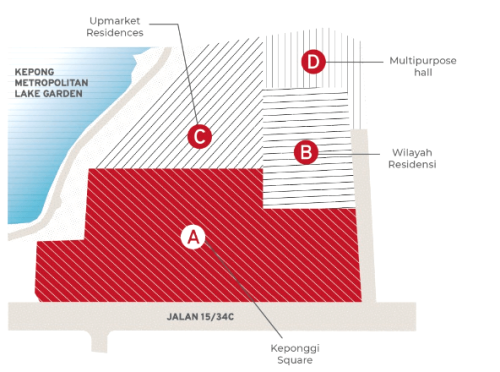 Upmarket Residences

KEPONG METROPOLITAN LAKE GARDEN

D

Multipurpose hall

C

B

Wilayah Residensi

A

JALAN 15/34C

Keponggi Square