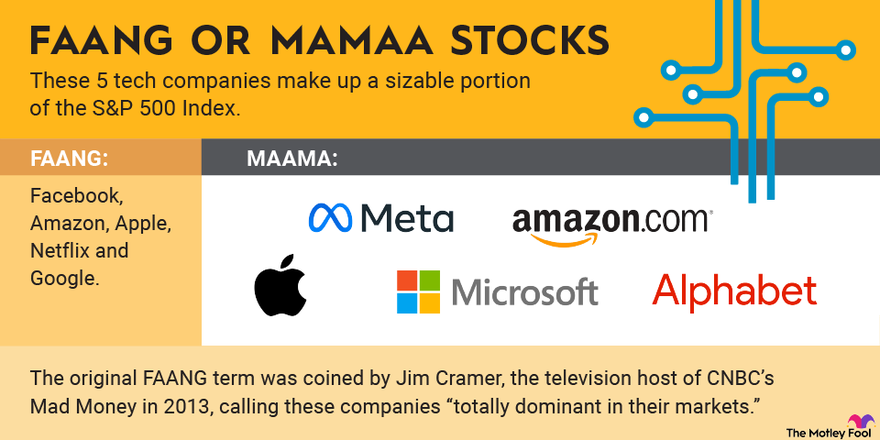 FAANG OR MAMAA STOCKS

These 5 tech companies make up a sizable portion of the S&P 500 Index.

FAANG:

Facebook, Amazon, Apple, Netflix and Google.

MAAMA:

Meta

amazon.com

Microsoft

Alphabet

The original FAANG term was coined by Jim Cramer, the television host of CNBC's Mad Money in 2013, calling these companies "totally dominant in their markets."

The Motley Fool