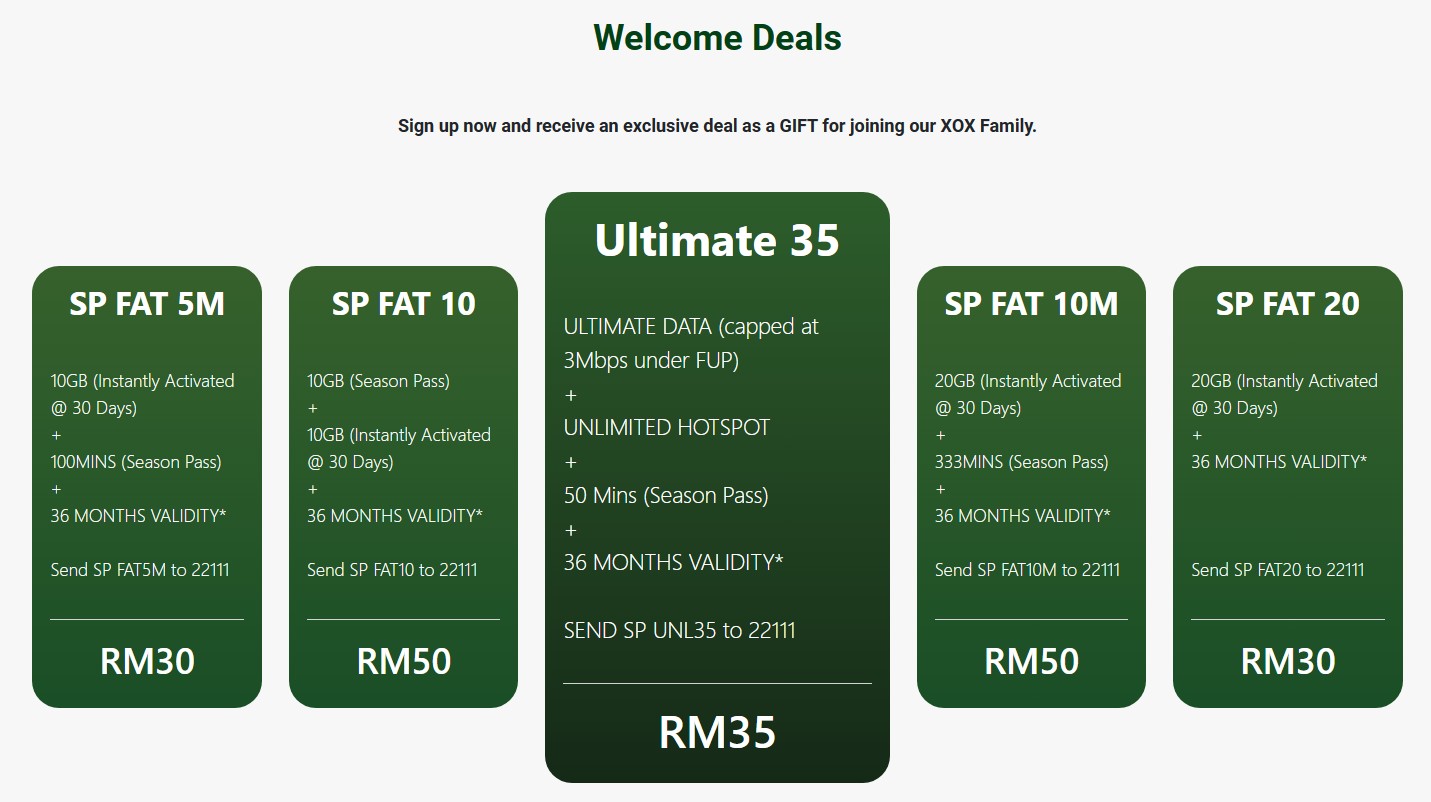 Welcome Deals

Sign up now and receive an exclusive deal as a GIFT for joining our XOX Family.

SP FAT 5M

10GB (Instantly Activated @ 30 Days)
+
100MINS (Season Pass)
+
36 MONTHS VALIDITY*

Send SP FAT5M to 22111

RM30

SP FAT 10

10GB (Season Pass)
+
10GB (Instantly Activated @ 30 Days)
+
36 MONTHS VALIDITY*

Send SP FAT10 to 22111

RM50

Ultimate 35

ULTIMATE DATA (capped at 3Mbps under FUP)
+
UNLIMITED HOTSPOT
+
50 Mins (Season Pass)
+
36 MONTHS VALIDITY*

SEND SP UNL35 to 22111

RM35

SP FAT 10M

20GB (Instantly Activated @ 30 Days)
+
333MINS (Season Pass)
+
36 MONTHS VALIDITY*

Send SP FAT10M to 22111

RM50

SP FAT 20

20GB (Instantly Activated @ 30 Days)
+
36 MONTHS VALIDITY*

Send SP FAT20 to 22111

RM30