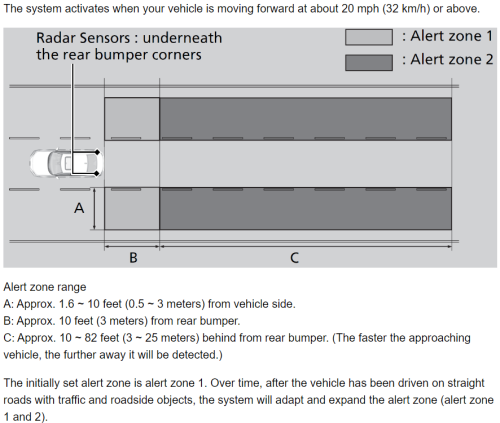 The system activates when your vehicle is moving forward at about 20 mph (32 km/h) or above.

Radar Sensors : underneath the rear bumper corners

: Alert zone 1

: Alert zone 2

A

B

C

Alert zone range
A: Approx. 1.6 ~ 10 feet (0.5 ~ 3 meters) from vehicle side.
B: Approx. 10 feet (3 meters) from rear bumper.
C: Approx. 10 ~ 82 feet (3 ~ 25 meters) behind from rear bumper. (The faster the approaching vehicle, the further away it will be detected.)

The initially set alert zone is alert zone 1. Over time, after the vehicle has been driven on straight roads with traffic and roadside objects, the system will adapt and expand the alert zone (alert zone 1 and 2).