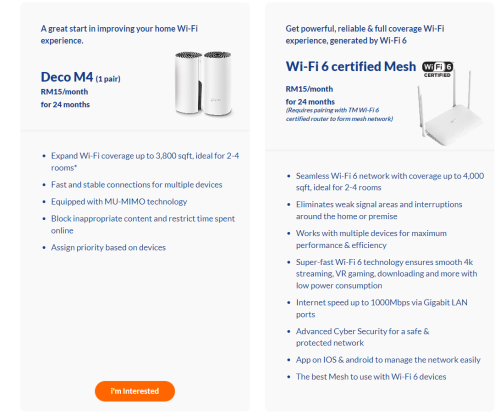 A great start in improving your home Wi-Fi experience.

Deco M4 (1 pair)
RM15/month
for 24 months

- Expand Wi-Fi coverage up to 3,800 sqft, ideal for 2-4 rooms*
- Fast and stable connections for multiple devices
- Equipped with MU-MIMO technology
- Block inappropriate content and restrict time spent online
- Assign priority based on devices

i'm Interested

Get powerful, reliable & full coverage Wi-Fi experience, generated by Wi-Fi 6

Wi-Fi 6 certified Mesh

Wi Fi 6 CERTIFIED

RM15/month
for 24 months
(Requires pairing with TM Wi-Fi 6 certified router to form mesh network)

- Seamless Wi-Fi 6 network with coverage up to 4,000 sqft, ideal for 2-4 rooms
- Eliminates weak signal areas and interruptions around the home or premise
- Works with multiple devices for maximum performance & efficiency
- Super-fast Wi-Fi 6 technology ensures smooth 4k streaming, VR gaming, downloading and more with low power consumption
- Internet speed up to 1000Mbps via Gigabit LAN ports
- Advanced Cyber Security for a safe & protected network
- App on IOS & android to manage the network easily
- The best Mesh to use with Wi-Fi 6 devices