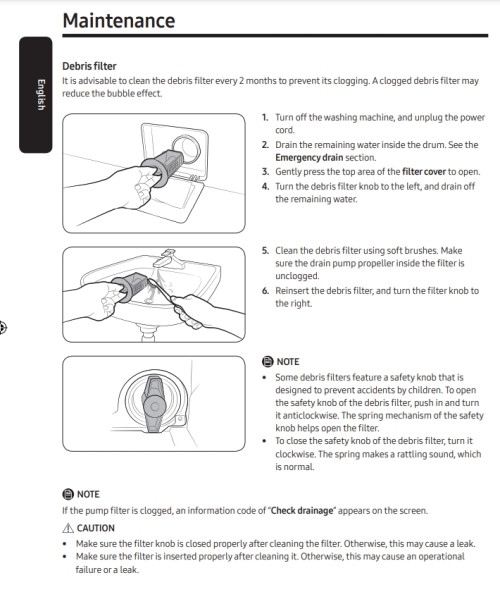 Maintenance

English

Debris filter
It is advisable to clean the debris filter every 2 months to prevent its clogging. A clogged debris filter may reduce the bubble effect.

1. Turn off the washing machine, and unplug the power cord.
2. Drain the remaining water inside the drum. See the Emergency drain section.
3. Gently press the top area of the filter cover to open.
4. Turn the debris filter knob to the left, and drain off the remaining water.

5. Clean the debris filter using soft brushes. Make sure the drain pump propeller inside the filter is unclogged.
6. Reinsert the debris filter, and turn the filter knob to the right.

NOTE
• Some debris filters feature a safety knob that is designed to prevent accidents by children. To open the safety knob of the debris filter, push in and turn it anticlockwise. The spring mechanism of the safety knob helps open the filter.
• To close the safety knob of the debris filter, turn it clockwise. The spring makes a rattling sound, which is normal.

NOTE
If the pump filter is clogged, an information code of "Check drainage" appears on the screen.

CAUTION
• Make sure the filter knob is closed properly after cleaning the filter. Otherwise, this may cause a leak.
• Make sure the filter is inserted properly after cleaning it. Otherwise, this may cause an operational failure or a leak.