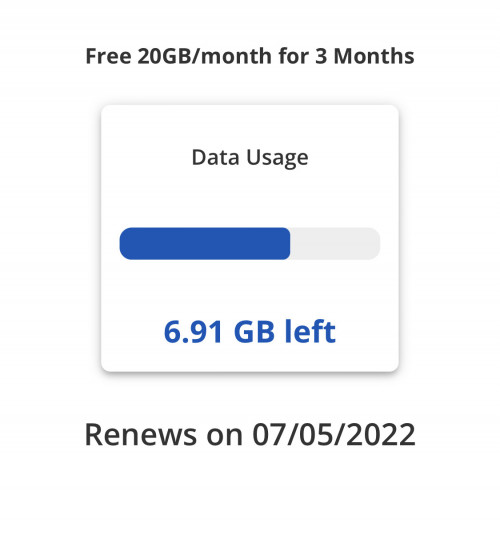 Free 20GB/month for 3 Months

Data Usage

6.91 GB left

Renews on 07/05/2022