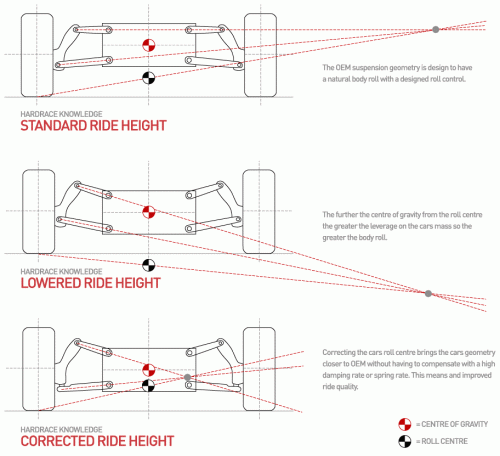 The OEM suspension geometry is design to have a natural body roll with a designed roll control.

HARDRACE KNOWLEDGE
STANDARD RIDE HEIGHT

The further the centre of gravity from the roll centre the greater the leverage on the cars mass so the greater the body roll.

HARDRACE KNOWLEDGE
LOWERED RIDE HEIGHT

Correcting the cars roll centre brings the cars geometry closer to OEM without having to compensate with a high damping rate or spring rate. This means and improved ride quality.

HARDRACE KNOWLEDGE
CORRECTED RIDE HEIGHT

= CENTRE OF GRAVITY
= ROLL CENTRE