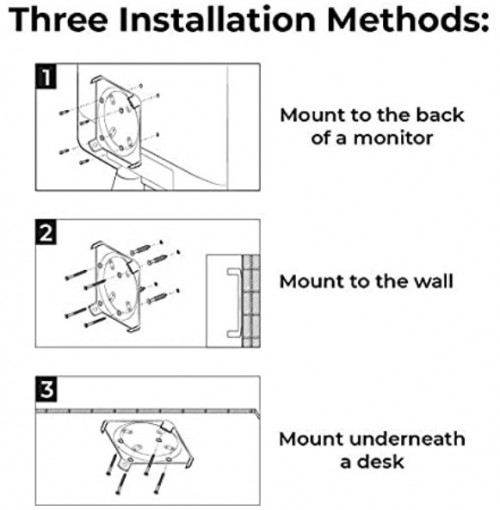 Three Installation Methods:

1

Mount to the back of a monitor

2

Mount to the wall

3

Mount underneath a desk