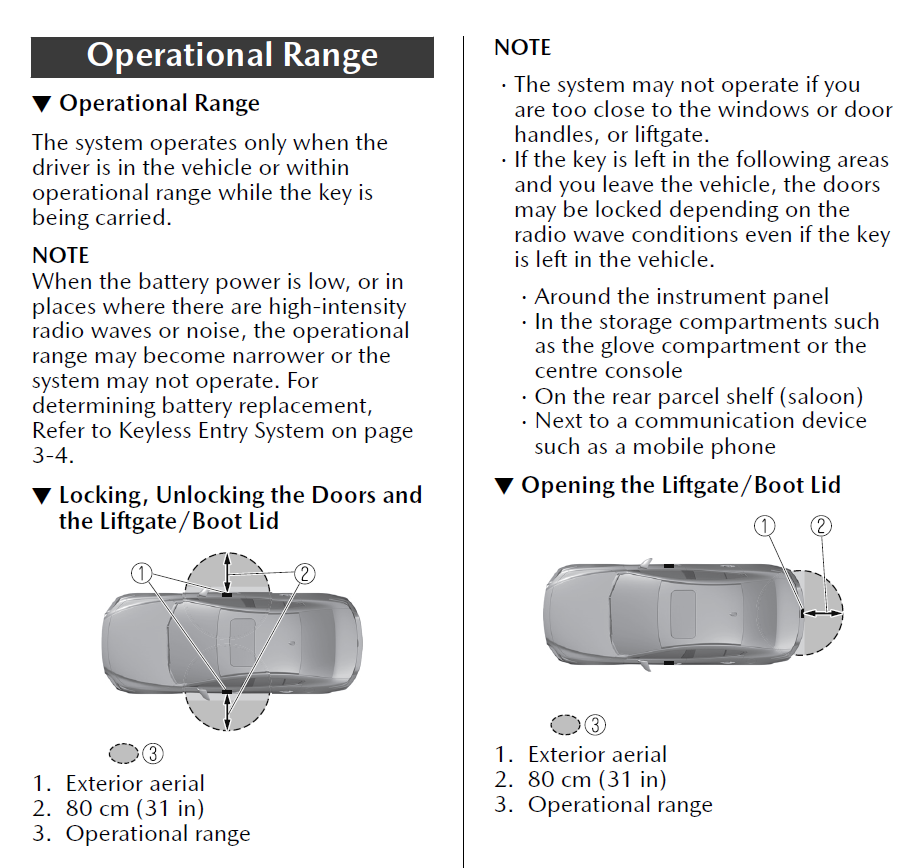 Operational Range

▼ Operational Range

The system operates only when the driver is in the vehicle or within operational range while the key is being carried.

NOTE
When the battery power is low, or in places where there are high-intensity radio waves or noise, the operational range may become narrower or the system may not operate. For determining battery replacement, Refer to Keyless Entry System on page 3-4.

▼ Locking, Unlocking the Doors and the Liftgate/Boot Lid

①
②
③

1. Exterior aerial
2. 80 cm (31 in)
3. Operational range

NOTE
· The system may not operate if you are too close to the windows or door handles, or liftgate.
· If the key is left in the following areas and you leave the vehicle, the doors may be locked depending on the radio wave conditions even if the key is left in the vehicle.

· Around the instrument panel
· In the storage compartments such as the glove compartment or the centre console
· On the rear parcel shelf (saloon)
· Next to a communication device such as a mobile phone

▼ Opening the Liftgate/Boot Lid

①
②
③

1. Exterior aerial
2. 80 cm (31 in)
3. Operational range