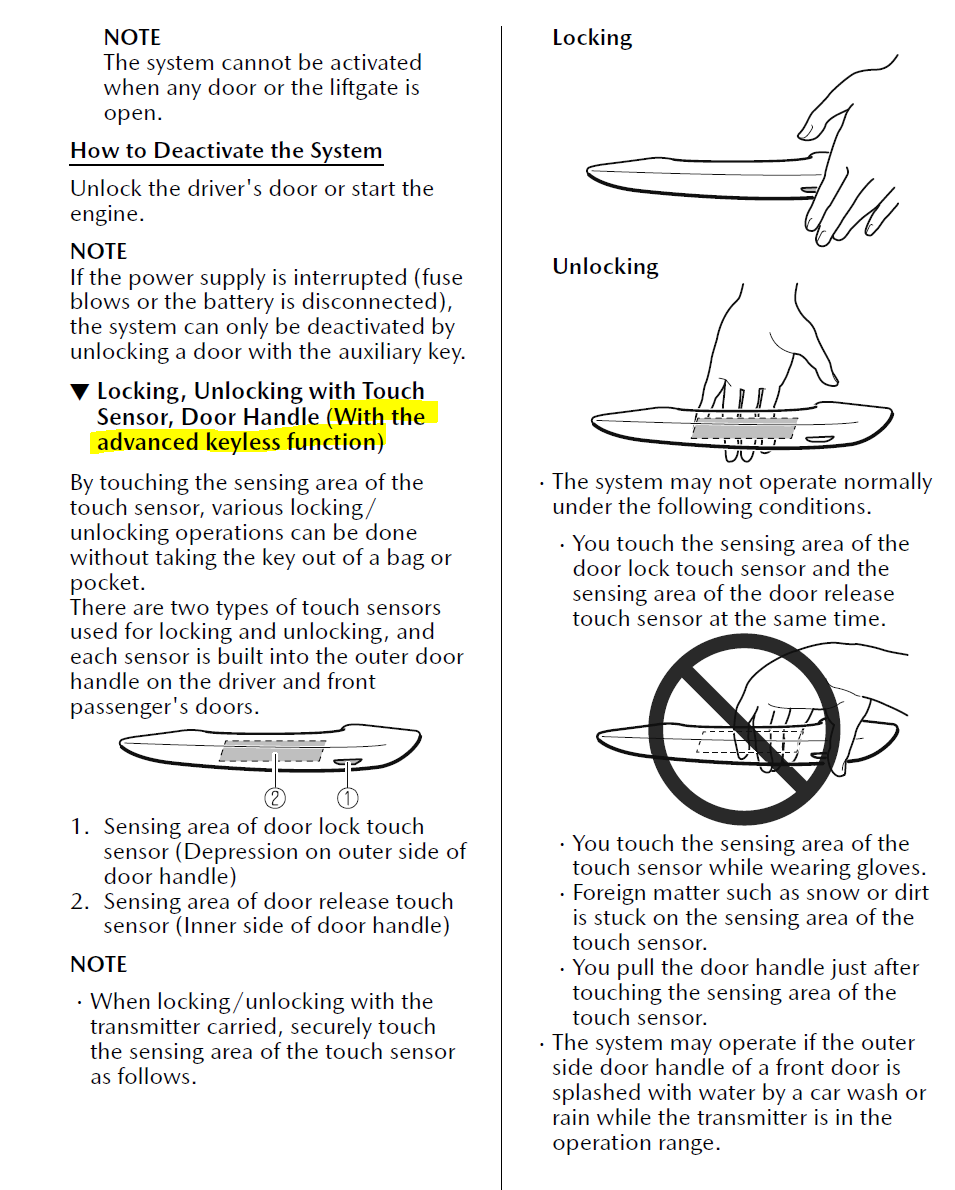 NOTE
The system cannot be activated when any door or the liftgate is open.

How to Deactivate the System

Unlock the driver's door or start the engine.

NOTE
If the power supply is interrupted (fuse blows or the battery is disconnected), the system can only be deactivated by unlocking a door with the auxiliary key.

▼ Locking, Unlocking with Touch Sensor, Door Handle (With the advanced keyless function)

By touching the sensing area of the touch sensor, various locking/unlocking operations can be done without taking the key out of a bag or pocket.
There are two types of touch sensors used for locking and unlocking, and each sensor is built into the outer door handle on the driver and front passenger's doors.

②
①

1. Sensing area of door lock touch sensor (Depression on outer side of door handle)
2. Sensing area of door release touch sensor (Inner side of door handle)

NOTE

· When locking/unlocking with the transmitter carried, securely touch the sensing area of the touch sensor as follows.

Locking

Unlocking

· The system may not operate normally under the following conditions.

· You touch the sensing area of the door lock touch sensor and the sensing area of the door release touch sensor at the same time.

· You touch the sensing area of the touch sensor while wearing gloves.
· Foreign matter such as snow or dirt is stuck on the sensing area of the touch sensor.
· You pull the door handle just after touching the sensing area of the touch sensor.
· The system may operate if the outer side door handle of a front door is splashed with water by a car wash or rain while the transmitter is in the operation range.