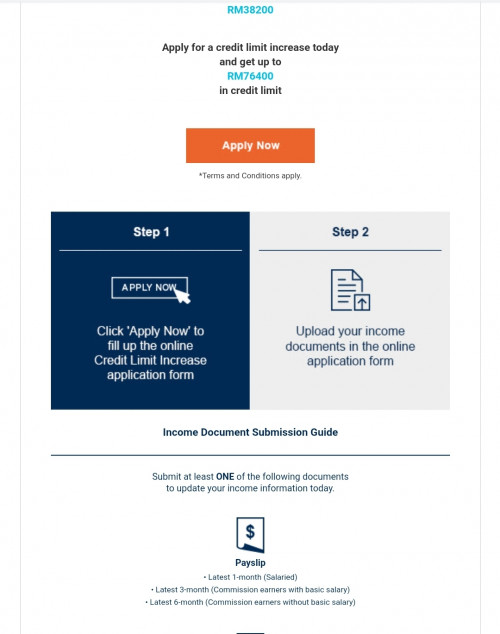 RM38200

Apply for a credit limit increase today and get up to RM76400 in credit limit

Apply Now

*Terms and Conditions apply.

Step 1

APPLY NOW

Click 'Apply Now' to fill up the online Credit Limit Increase application form

Step 2

Upload your income documents in the online application form

Income Document Submission Guide

Submit at least ONE of the following documents to update your income information today.

$

Payslip

• Latest 1-month (Salaried)
• Latest 3-month (Commission earners with basic salary)
• Latest 6-month (Commission earners without basic salary)