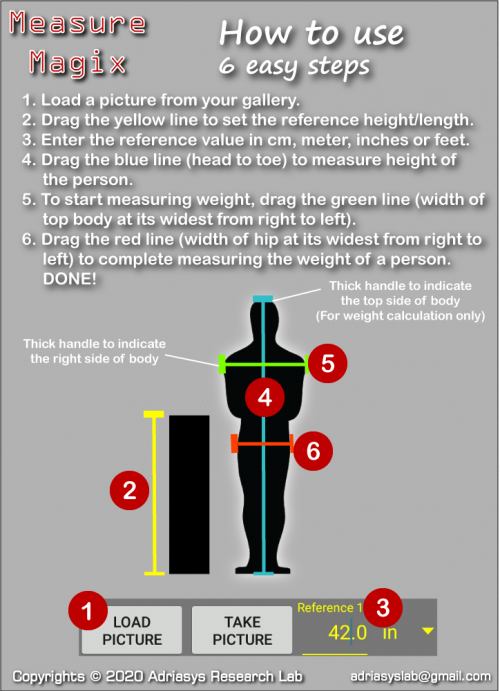 Measure Magix

How to use
6 easy steps

1. Load a picture from your gallery.
2. Drag the yellow line to set the reference height/length.
3. Enter the reference value in cm, meter, inches or feet.
4. Drag the blue line (head to toe) to measure height of the person.
5. To start measuring weight, drag the green line (width of top body at its widest from right to left).
6. Drag the red line (width of hip at its widest from right to left) to complete measuring the weight of a person. DONE!

Thick handle to indicate the top side of body (For weight calculation only)

Thick handle to indicate the right side of body

5

4

6

2

1

LOAD PICTURE

TAKE PICTURE

Reference 1

3

42.0

in

Copyrights © 2020 Adriasys Research Lab

adriasyslab@gmail.com