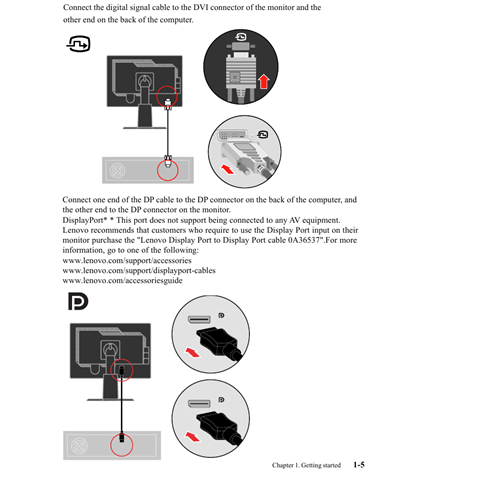 Connect the digital signal cable to the DVI connector of the monitor and the other end on the back of the computer.

Connect one end of the DP cable to the DP connector on the back of the computer, and the other end to the DP connector on the monitor.
DisplayPort* * This port does not support being connected to any AV equipment. Lenovo recommends that customers who require to use the Display Port input on their monitor purchase the "Lenovo Display Port to Display Port cable 0A36537".For more information, go to one of the following:
www.lenovo.com/support/accessories
www.lenovo.com/support/displayport-cables
www.lenovo.com/accessoriesguide

Chapter 1. Getting started 1-5