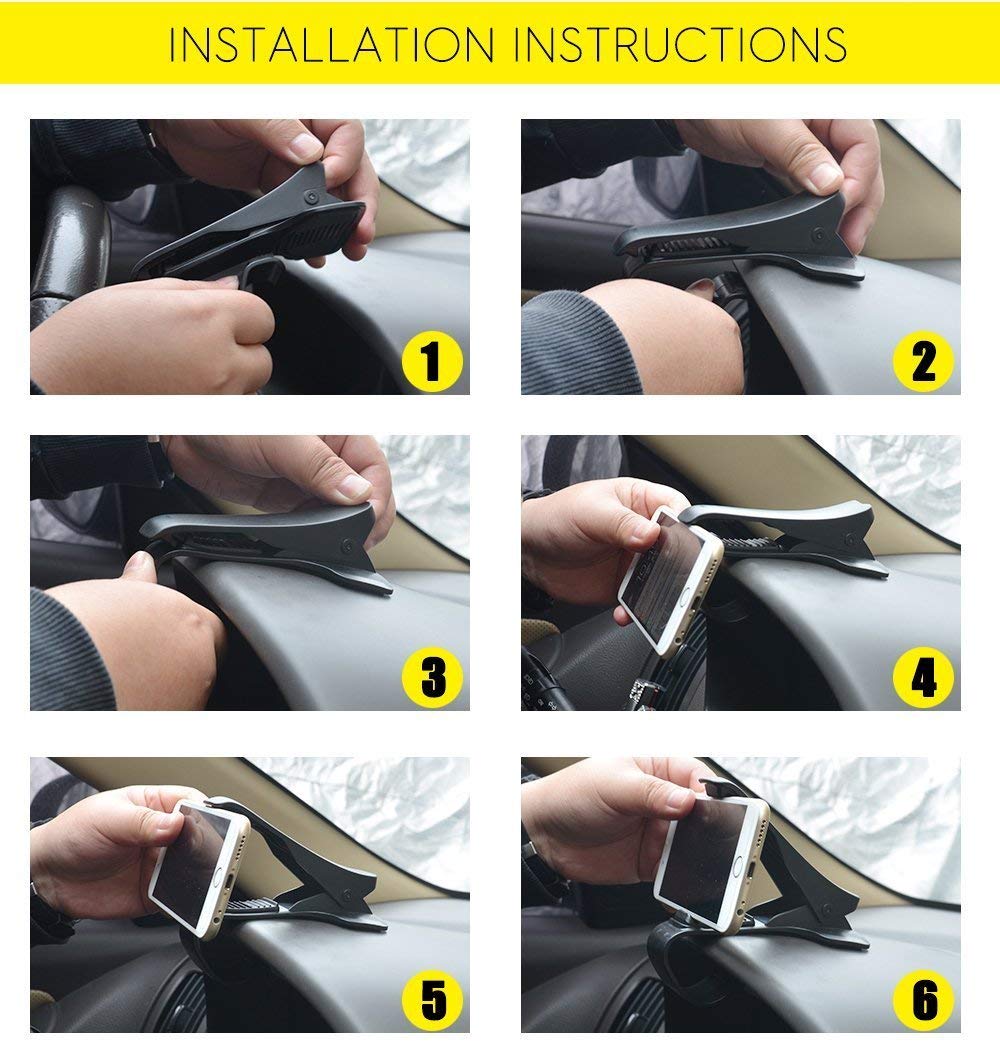 INSTALLATION INSTRUCTIONS

1

2

3

4

5

6