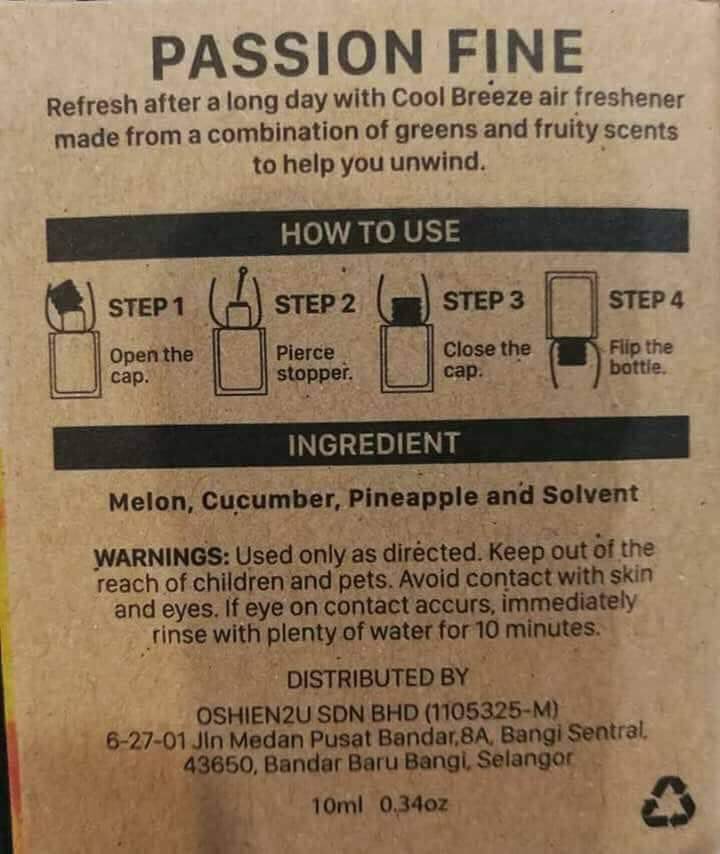 PASSION FINE

Refresh after a long day with Cool Breeze air freshener made from a combination of greens and fruity scents to help you unwind.

HOW TO USE

STEP 1
Open the cap.

STEP 2
Pierce stopper.

STEP 3
Close the cap.

STEP 4
Flip the bottle.

INGREDIENT

Melon, Cucumber, Pineapple and Solvent

WARNINGS: Used only as directed. Keep out of the reach of children and pets. Avoid contact with skin and eyes. If eye on contact accurs, immediately rinse with plenty of water for 10 minutes.

DISTRIBUTED BY
OSHIEN2U SDN BHD (1105325-M)
6-27-01 Jln Medan Pusat Bandar,8A, Bangi Sentral,
43650, Bandar Baru Bangi, Selangor

10ml 0.34oz